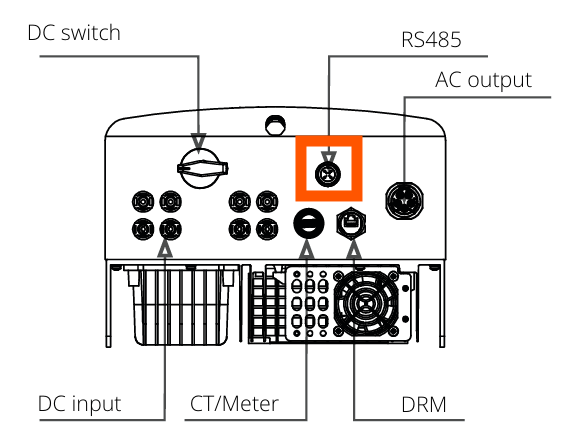 DC switch

RS485

AC output

DC input

CT/Meter

DRM